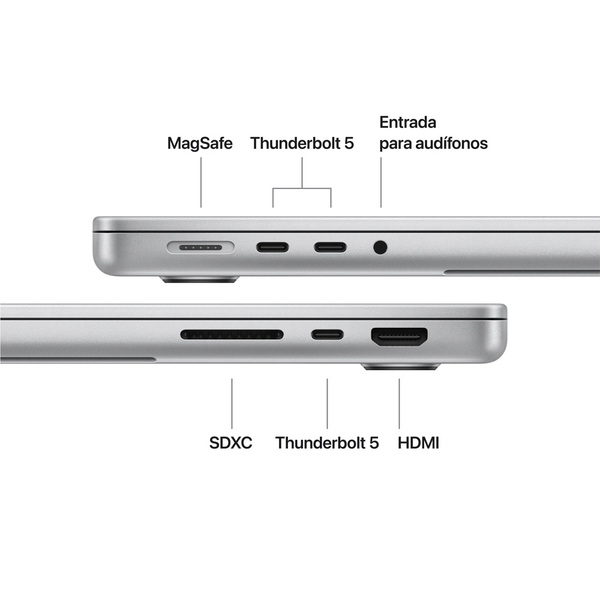 MagSafe

Thunderbolt 5

Entrada para audífonos

SDXC

Thunderbolt 5

HDMI