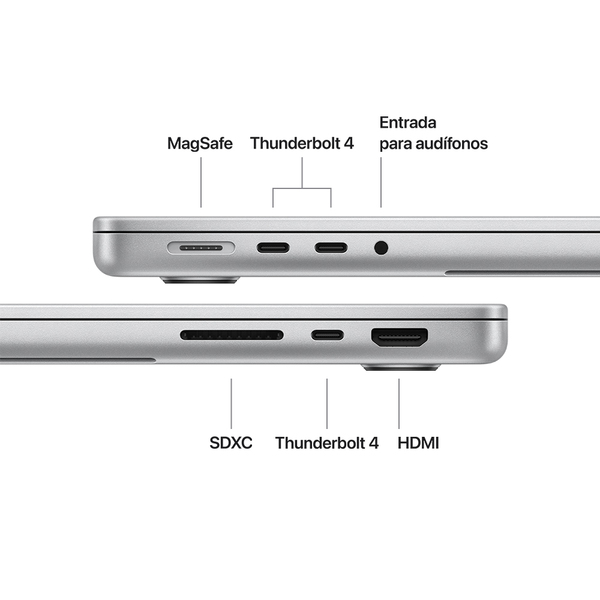 MagSafe
Thunderbolt 4
Entrada para audífonos

SDXC
Thunderbolt 4
HDMI