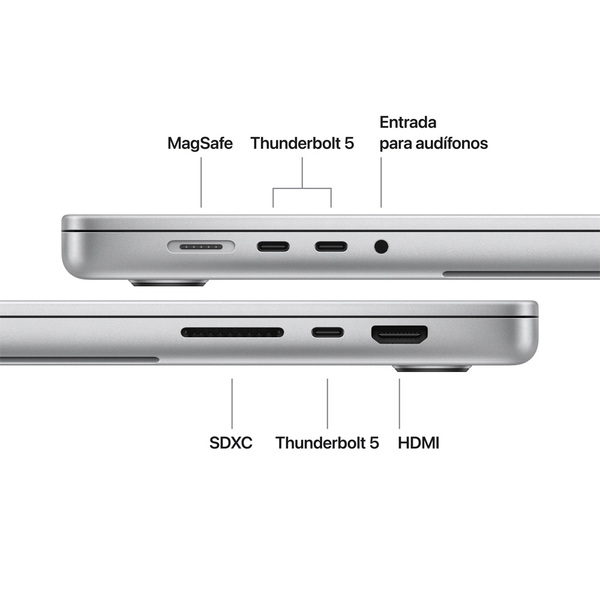 MagSafe

Thunderbolt 5

Entrada
para audífonos

SDXC

Thunderbolt 5

HDMI