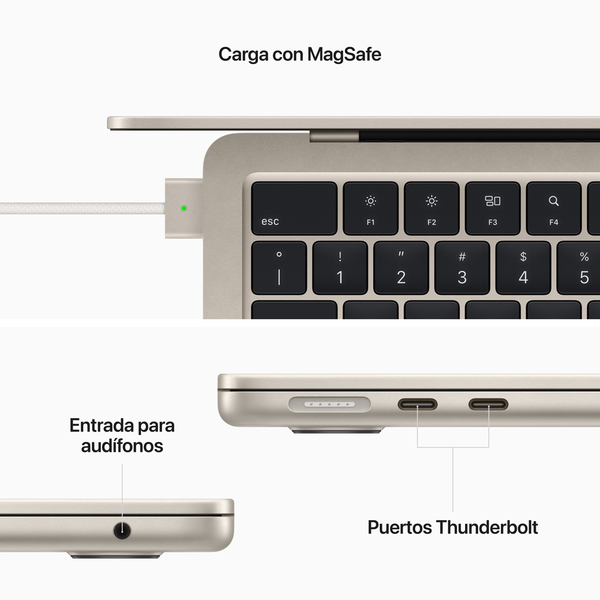 Carga con MagSafe

esc
F1
F2
F3
F4
°
|
!
1
"
2
#
3
$
4
%
5

Entrada para audífonos

Puertos Thunderbolt