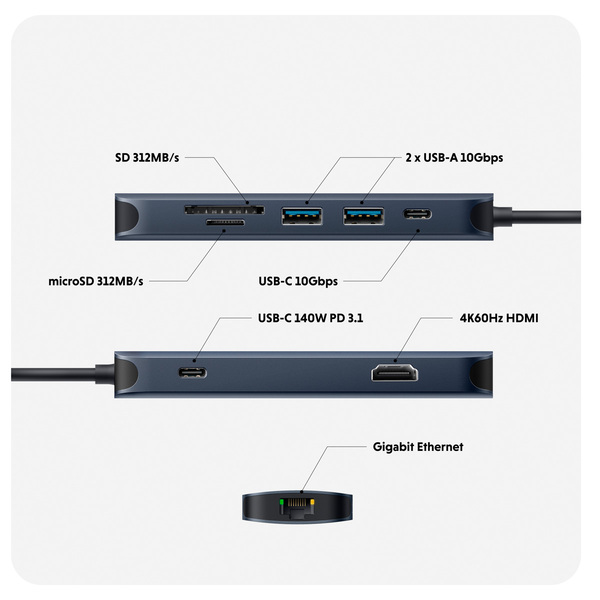 SD 312MB/s

2 x USB-A 10Gbps

microSD 312MB/s

USB-C 10Gbps

USB-C 140W PD 3.1

4K60Hz HDMI

Gigabit Ethernet